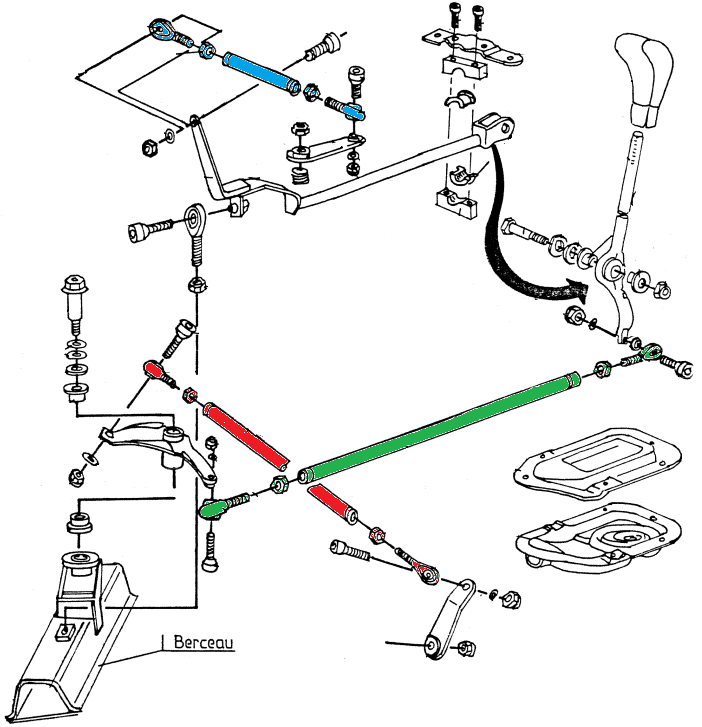 Berceau