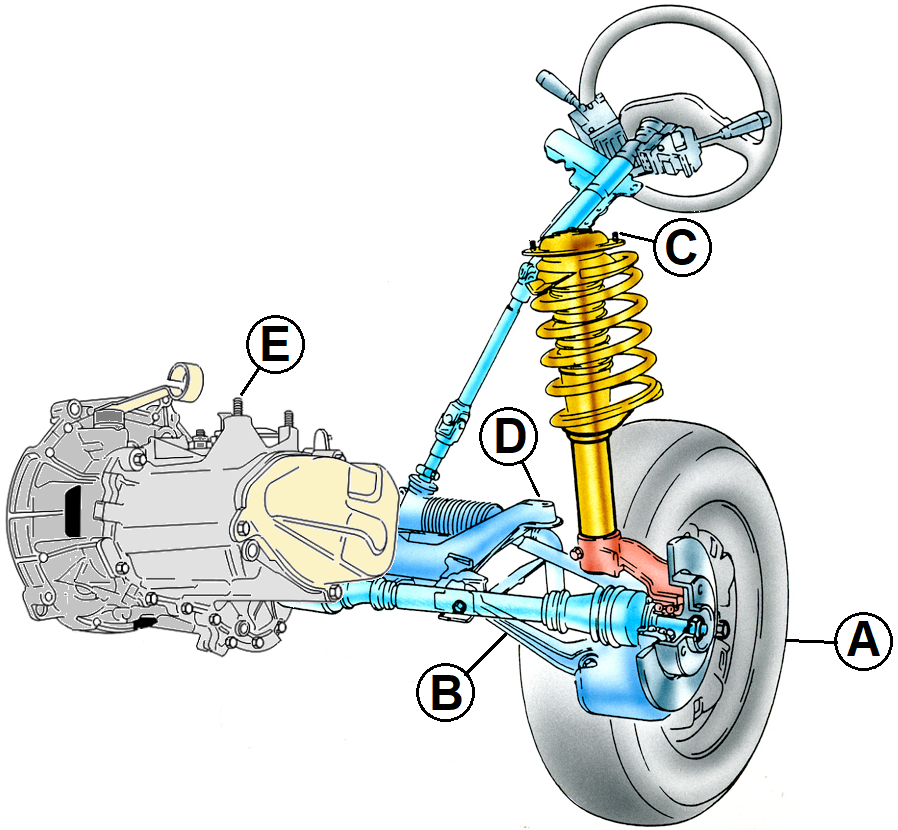 C
E
D
A
B