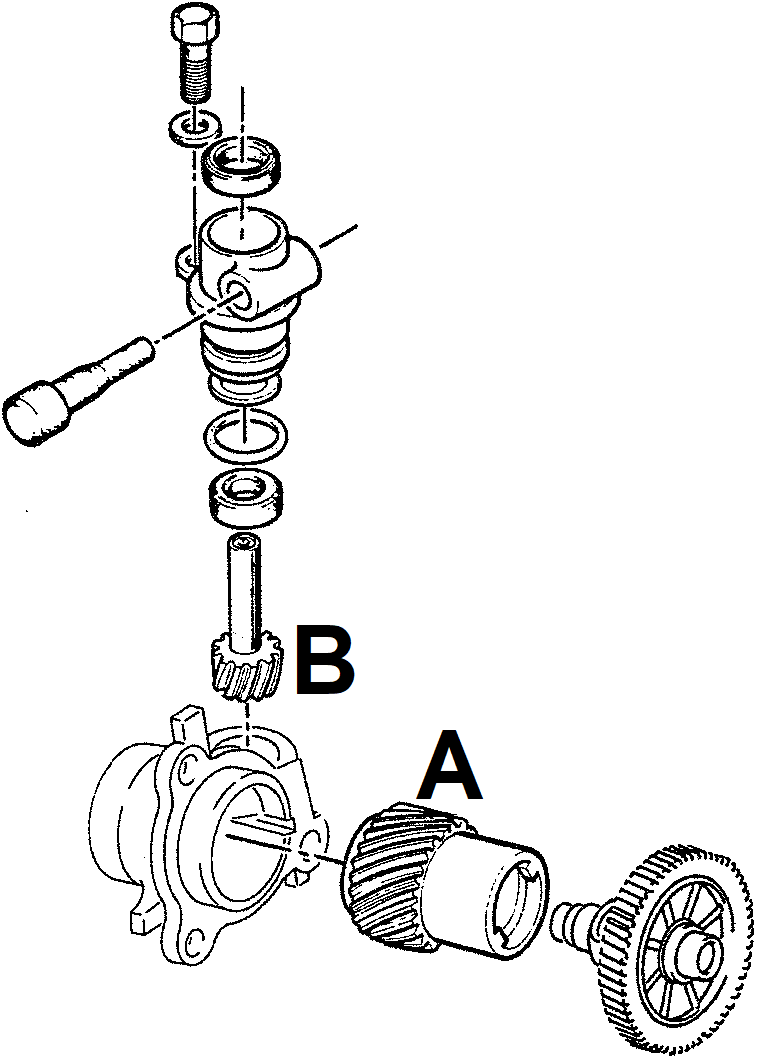 B

A